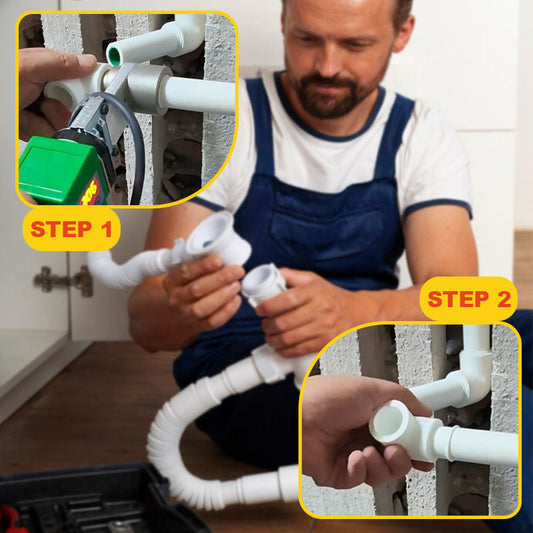 STEP 1

STEP 2