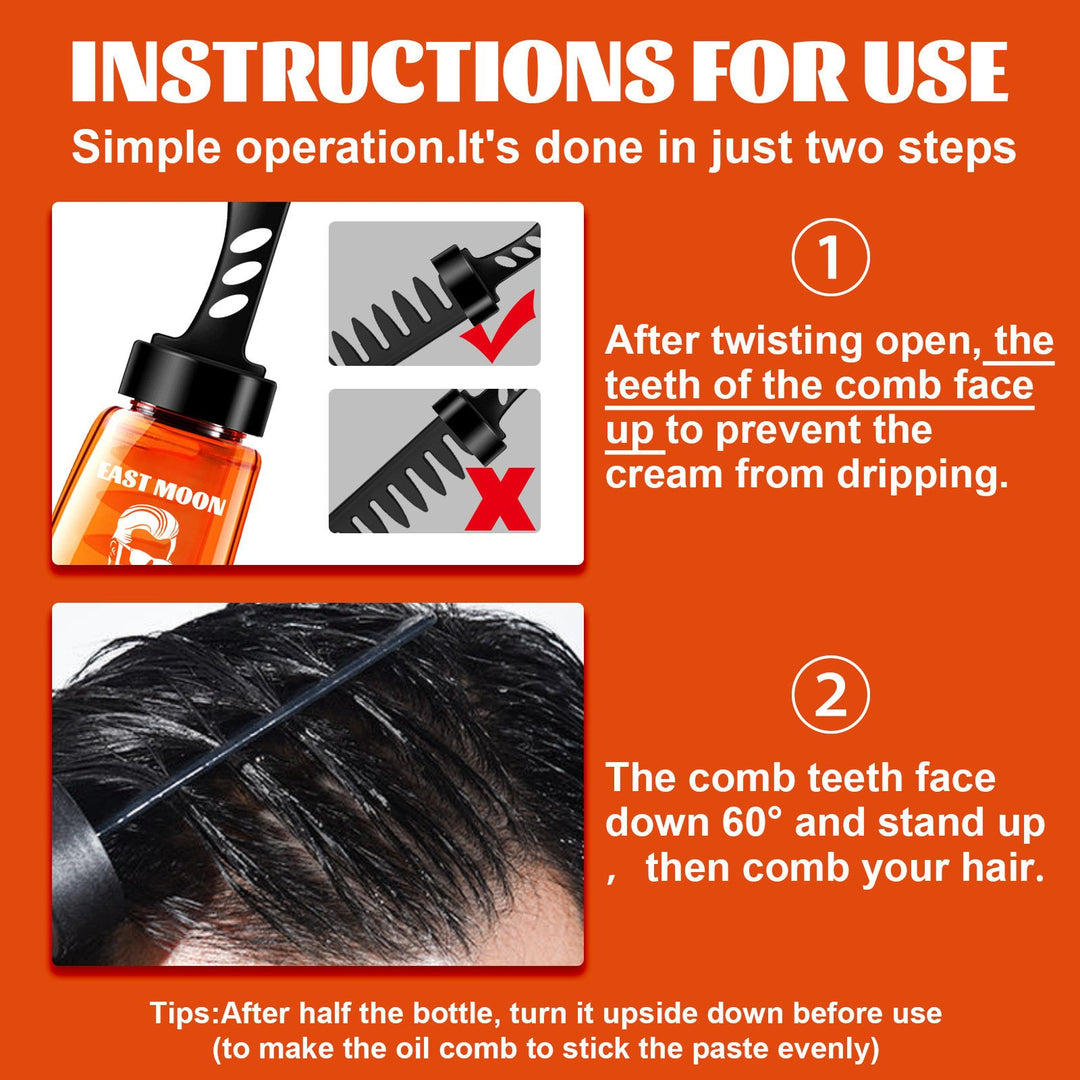 INSTRUCTIONS FOR USE

Simple operation.It's done in just two steps

EAST MOON

①

After twisting open, the teeth of the comb face up to prevent the cream from dripping.

②

The comb teeth face down 60° and stand up ， then comb your hair.

Tips:After half the bottle, turn it upside down before use (to make the oil comb to stick the paste evenly)