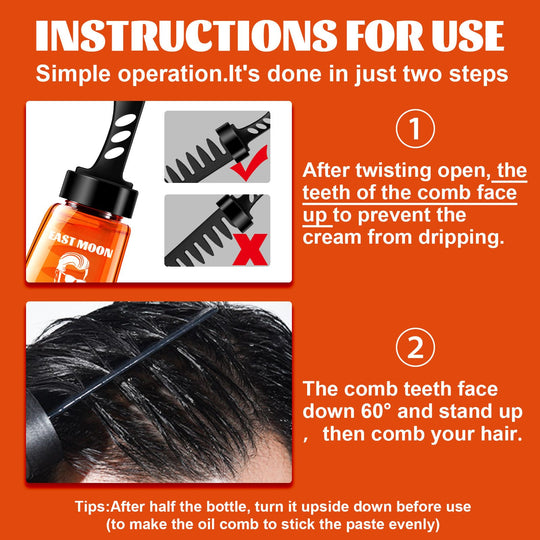 INSTRUCTIONS FOR USE
Simple operation.It's done in just two steps

EAST MOON

①

After twisting open, the teeth of the comb face up to prevent the cream from dripping.

②

The comb teeth face down 60° and stand up , then comb your hair.

Tips:After half the bottle, turn it upside down before use (to make the oil comb to stick the paste evenly)