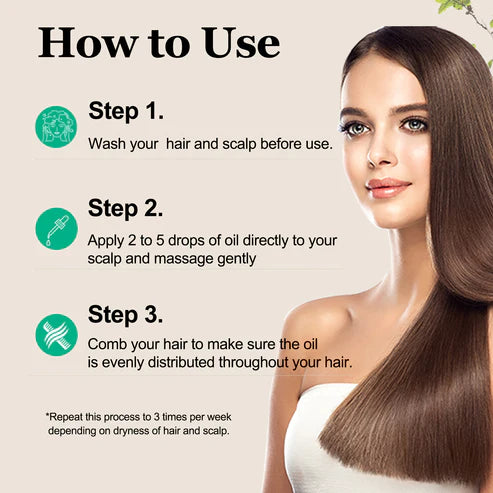 How to Use

Step 1.

Wash your hair and scalp before use.

Step 2.

Apply 2 to 5 drops of oil directly to your scalp and massage gently

Step 3.

Comb your hair to make sure the oil is evenly distributed throughout your hair.

*Repeat this process to 3 times per week depending on dryness of hair and scalp.