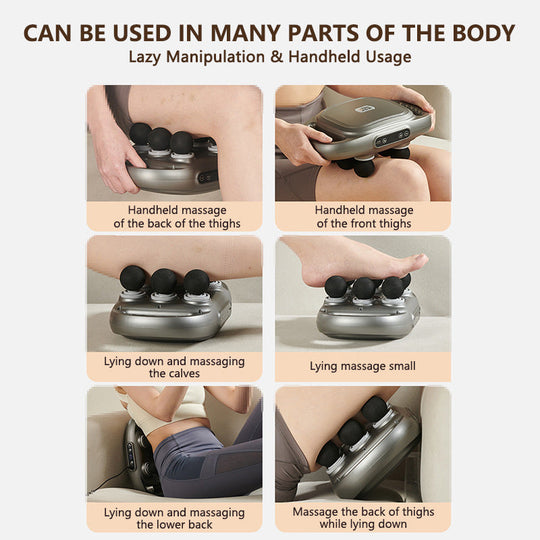 CAN BE USED IN MANY PARTS OF THE BODY
Lazy Manipulation & Handheld Usage

Handheld massage of the back of the thighs

Handheld massage of the front thighs

Lying down and massaging the calves

Lying massage small

Lying down and massaging the lower back

Massage the back of thighs while lying down