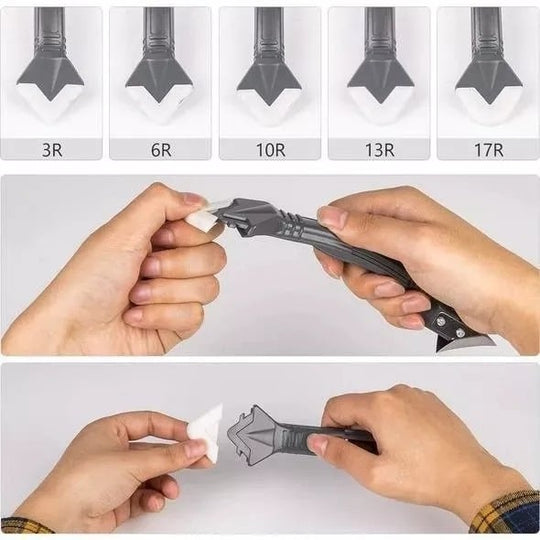 3R 6R 10R 13R 17R