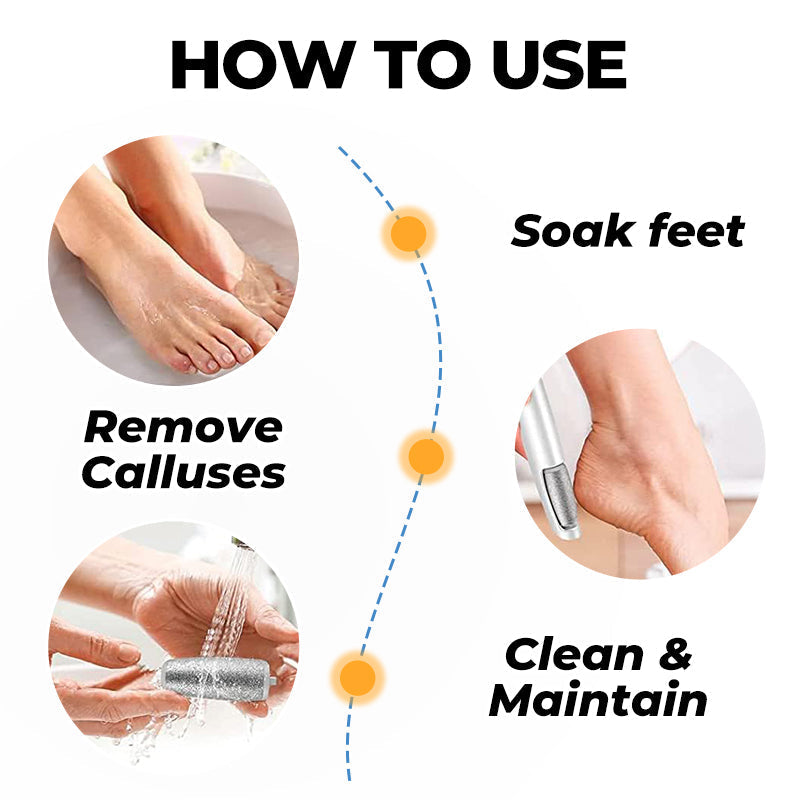 HOW TO USE

Soak feet

Remove Calluses

Clean & Maintain