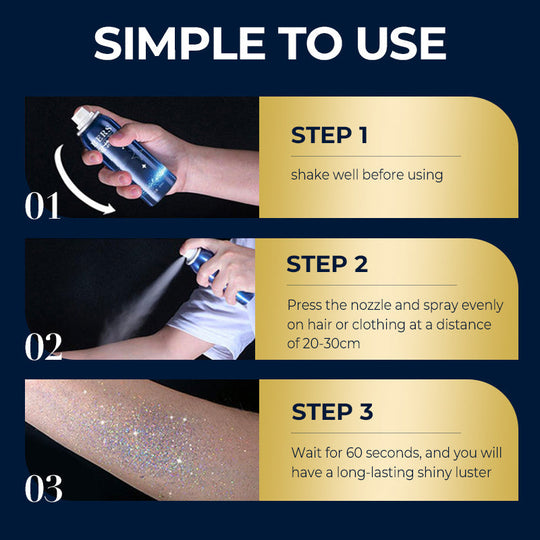 SIMPLE TO USE

01

STEP 1

shake well before using

02

STEP 2

Press the nozzle and spray evenly on hair or clothing at a distance of 20-30cm

03

STEP 3

Wait for 60 seconds, and you will have a long-lasting shiny luster