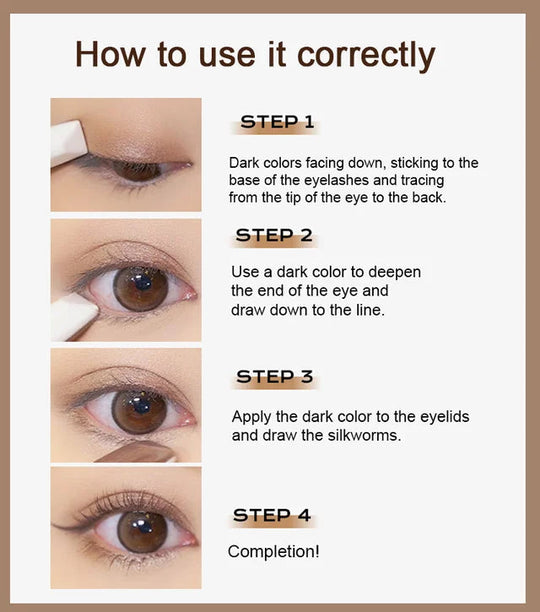 How to use it correctly

STEP 1

Dark colors facing down, sticking to the base of the eyelashes and tracing from the tip of the eye to the back.

STEP 2

Use a dark color to deepen the end of the eye and draw down to the line.

STEP 3

Apply the dark color to the eyelids and draw the silkworms.

STEP 4

Completion!