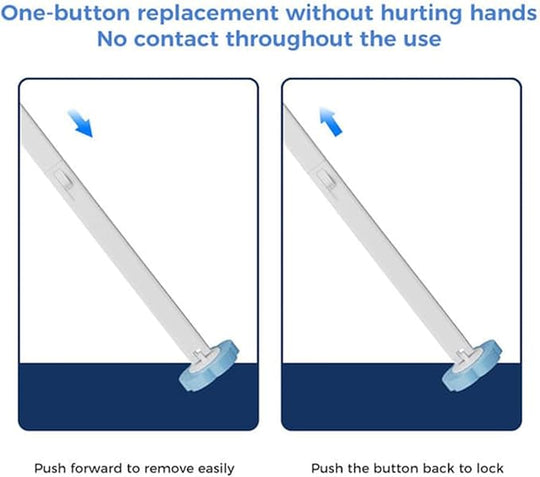 One-button replacement without hurting hands
No contact throughout the use

Push forward to remove easily

Push the button back to lock