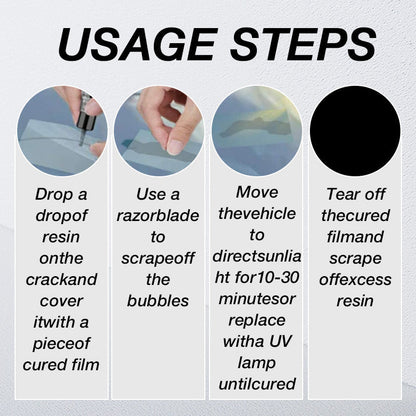 USAGE STEPS

Drop a dropof resin onthe crackand cover itwith a pieceof cured film

Use a razorblade to scrapeoff the bubbles

Move thevehicle to directsunlia ht for10-30 minutesor replace witha UV lamp untilcured

Tear off thecured filmand scrape offexcess resin