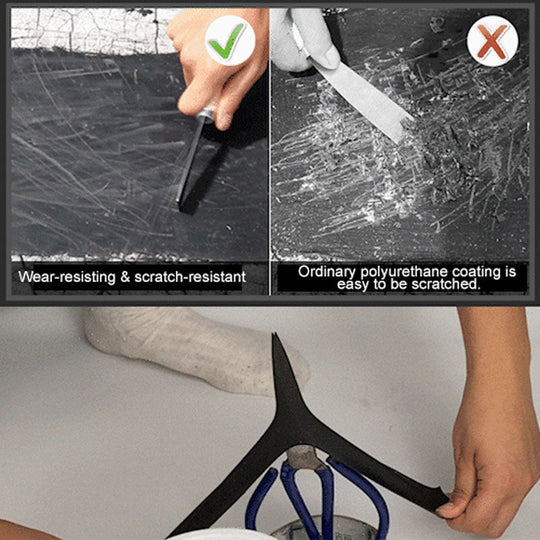 Wear-resisting & scratch-resistant

Ordinary polyurethane coating is easy to be scratched.