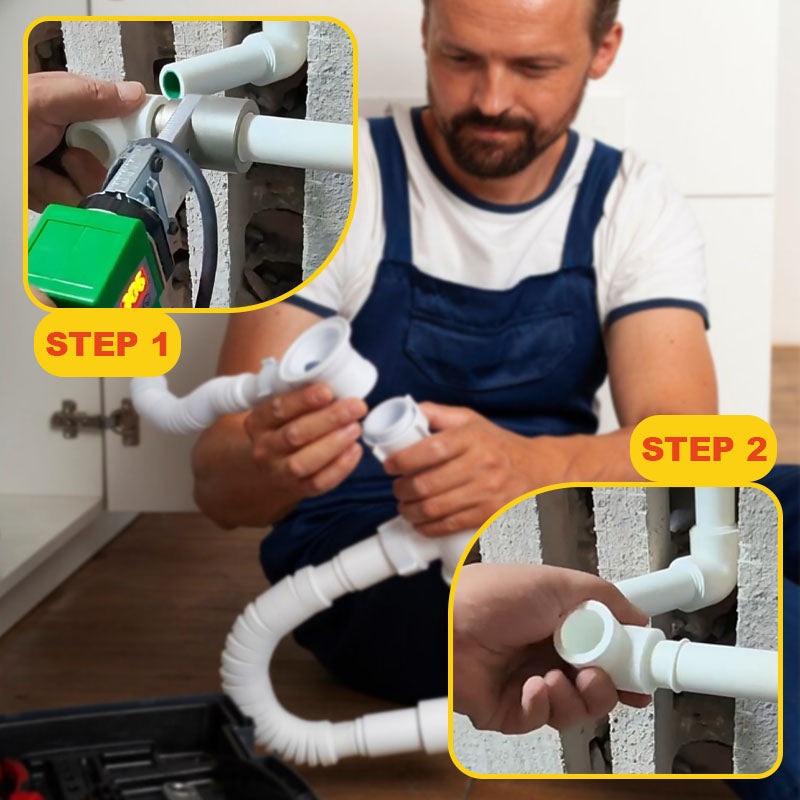 STEP 1

STEP 2