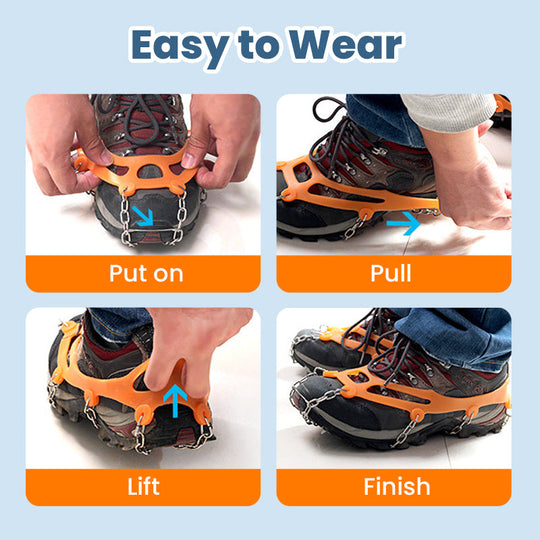 Easy to Wear

Put on

Pull

Lift

Finish