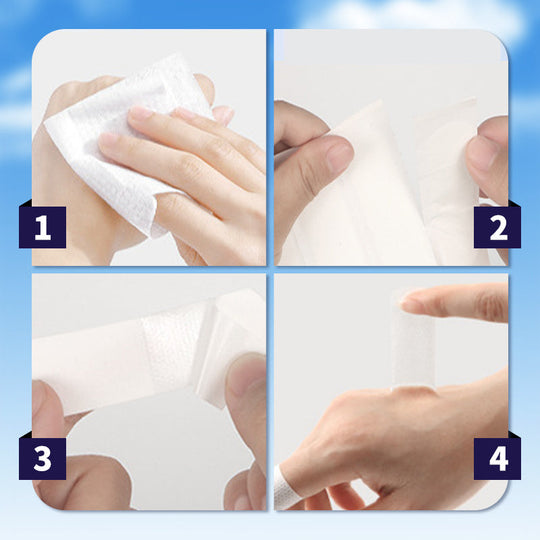 1

2

3

4