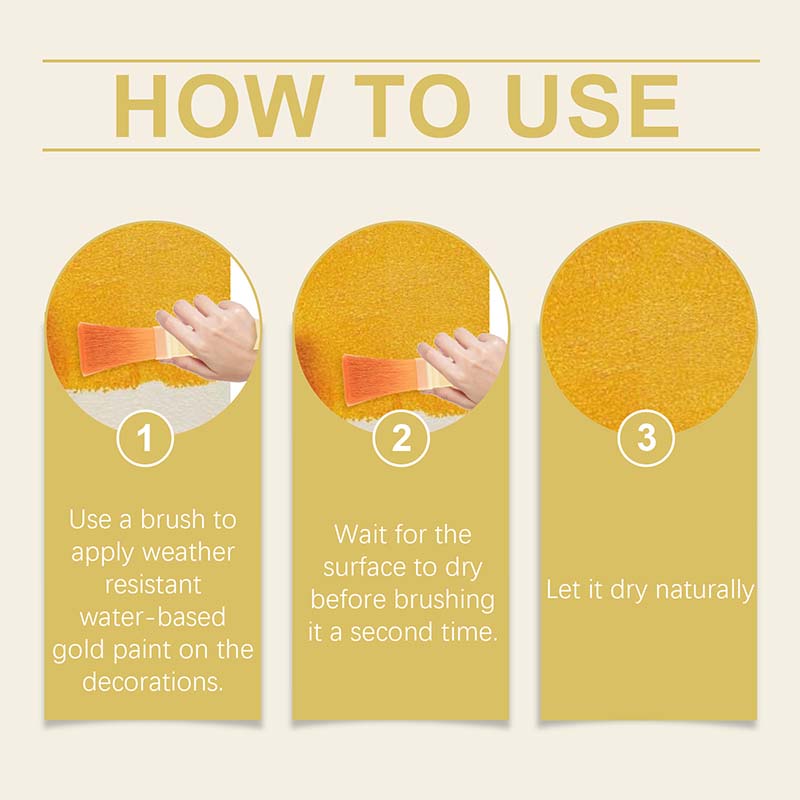 HOW TO USE

1

Use a brush to apply weather resistant water-based gold paint on the decorations.

2

Wait for the surface to dry before brushing it a second time.

3

Let it dry naturally