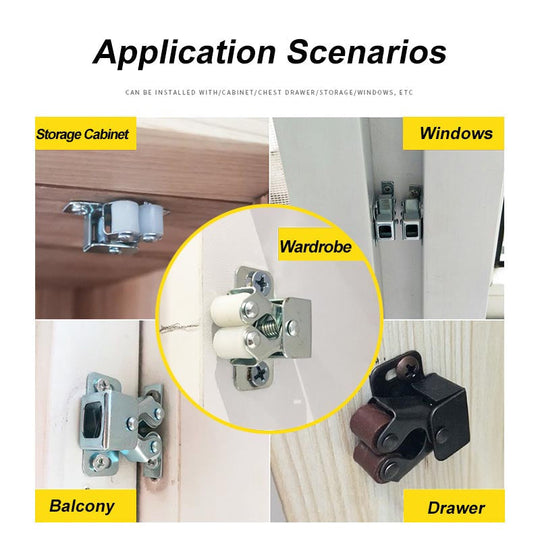 Application Scenarios

CAN BE INSTALLED WITH/CABINET/CHEST DRAWER/STORAGE/WINDOWS, ETC

Storage Cabinet

Windows

Wardrobe

Balcony

Drawer