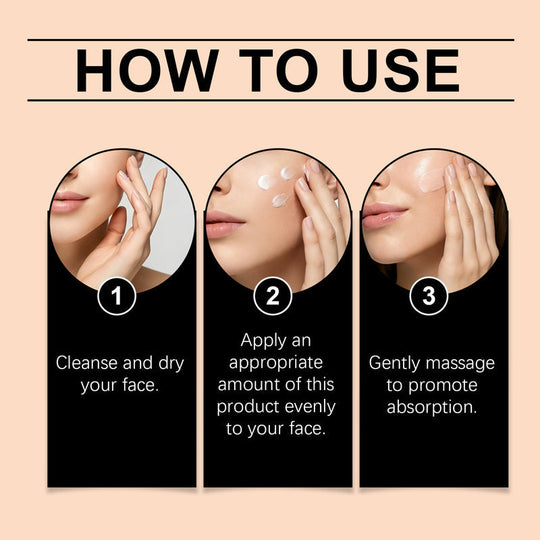 HOW TO USE

1

Cleanse and dry your face.

2

Apply an appropriate amount of this product evenly to your face.

3

Gently massage to promote absorption.