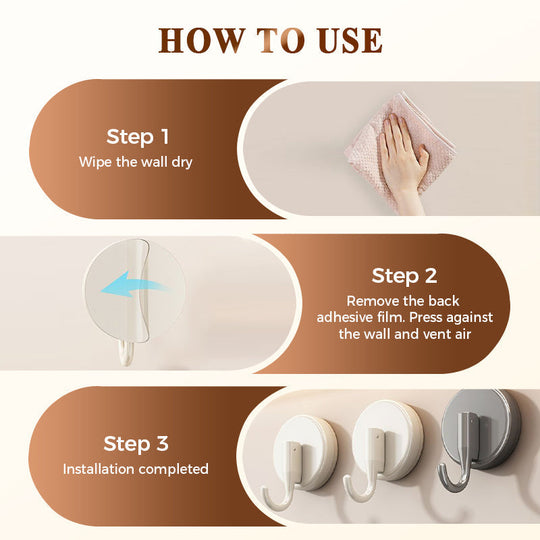 HOW TO USE

Step 1
Wipe the wall dry

Step 2
Remove the back adhesive film. Press against the wall and vent air

Step 3
Installation completed