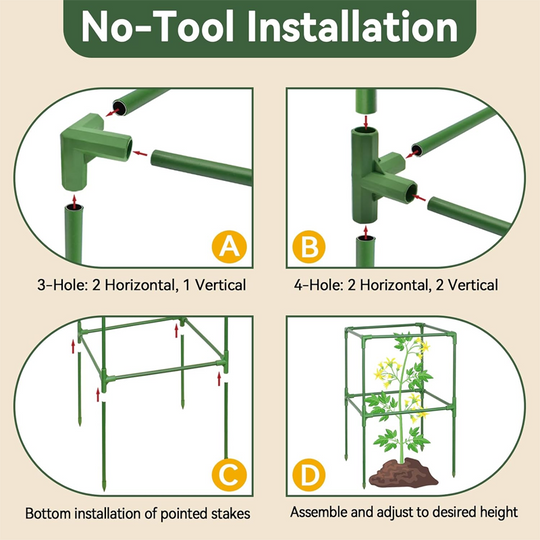 No-Tool Installation

A

3-Hole: 2 Horizontal, 1 Vertical

B

4-Hole: 2 Horizontal, 2 Vertical

C

Bottom installation of pointed stakes

D

Assemble and adjust to desired height