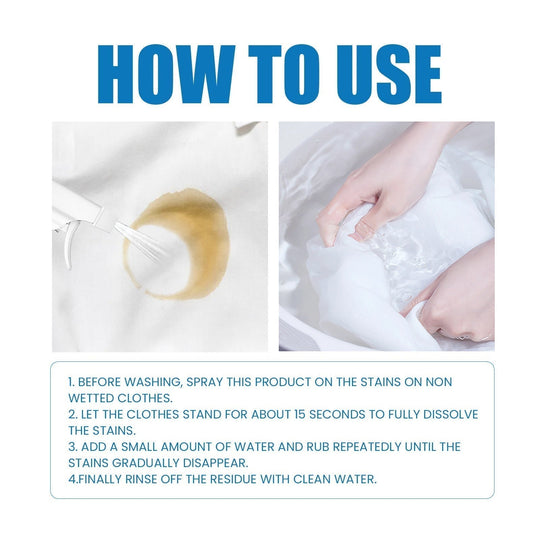 HOW TO USE

1. BEFORE WASHING, SPRAY THIS PRODUCT ON THE STAINS ON NON WETTED CLOTHES.
2. LET THE CLOTHES STAND FOR ABOUT 15 SECONDS TO FULLY DISSOLVE THE STAINS.
3. ADD A SMALL AMOUNT OF WATER AND RUB REPEATEDLY UNTIL THE STAINS GRADUALLY DISAPPEAR.
4.FINALLY RINSE OFF THE RESIDUE WITH CLEAN WATER.