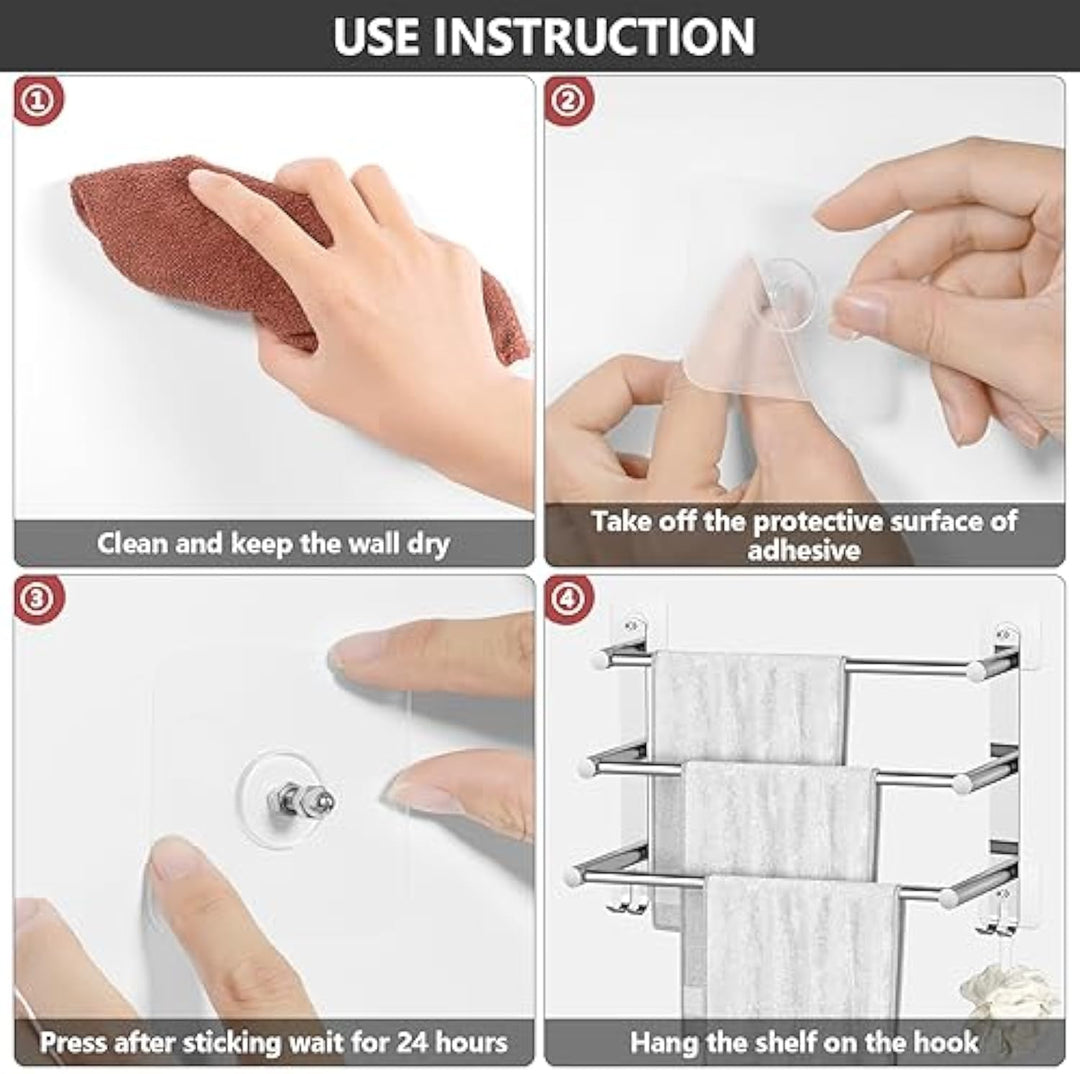 USE INSTRUCTION

①
Clean and keep the wall dry

②
Take off the protective surface of adhesive

③
Press after sticking wait for 24 hours

④
Hang the shelf on the hook